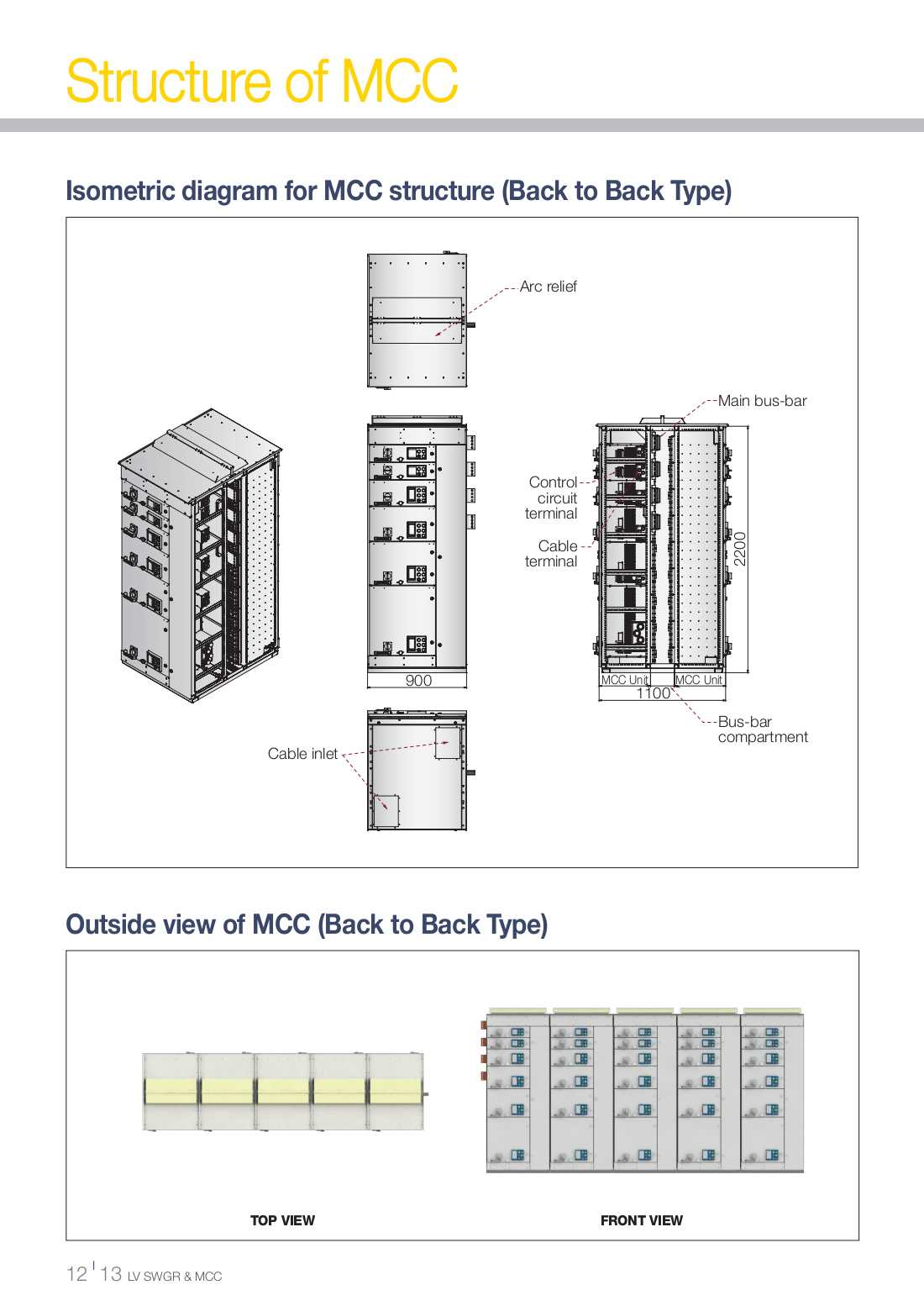 Structure of MCC

Isometric diagram for MCC structure (Back to Back Type)

Arc relief

Main bus-bar

Control circuit terminal

Cable terminal

2200

900

MCC Unit

MCC Unit

1100

Bus-bar compartment

Cable inlet

Outside view of MCC (Back to Back Type)

TOP VIEW

FRONT VIEW

12 | 13 LV SWGR & MCC